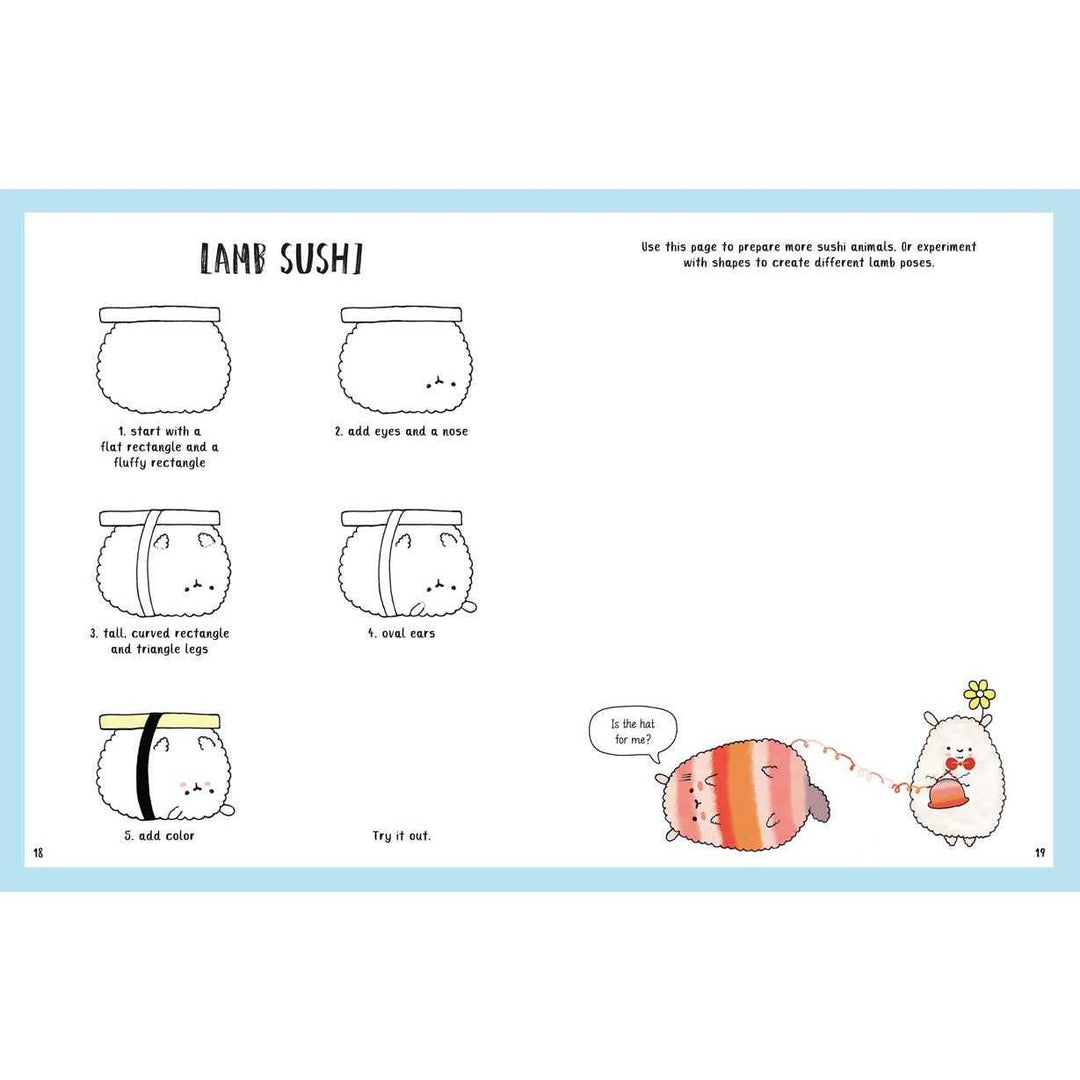 LAMB SUSHI

1. start with a flat rectangle and a fluffy rectangle

2. add eyes and a nose

3. tall, curved rectangle and triangle legs

4. oval ears

5. add color

Try it out.

18

Use this page to prepare more sushi animals. Or experiment with shapes to create different lamb poses.

Is the hat for me?

19