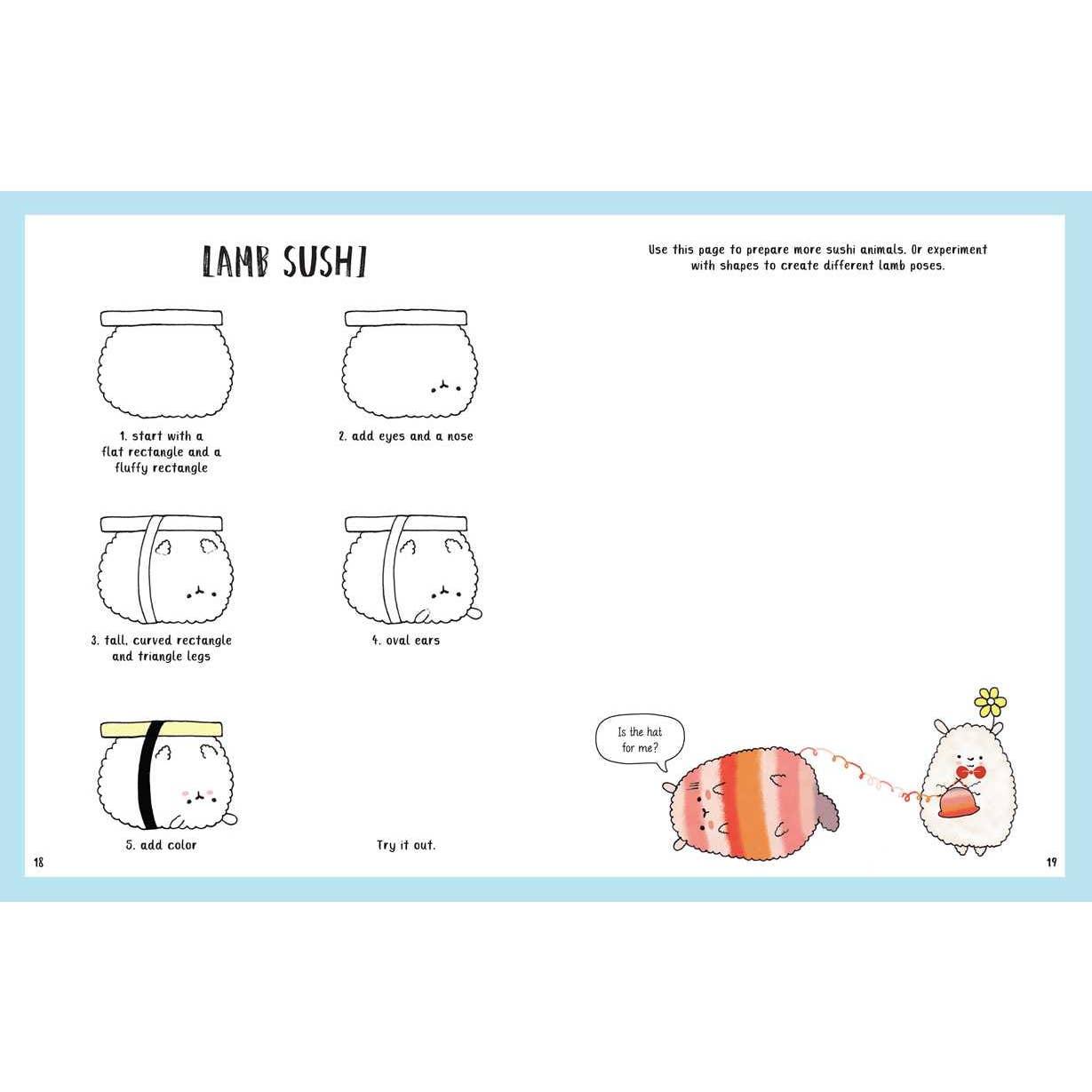 LAMB SUSHI

1. start with a flat rectangle and a fluffy rectangle

2. add eyes and a nose

3. tall, curved rectangle and triangle legs

4. oval ears

5. add color

Try it out.

18

Use this page to prepare more sushi animals. Or experiment with shapes to create different lamb poses.

Is the hat for me?

19