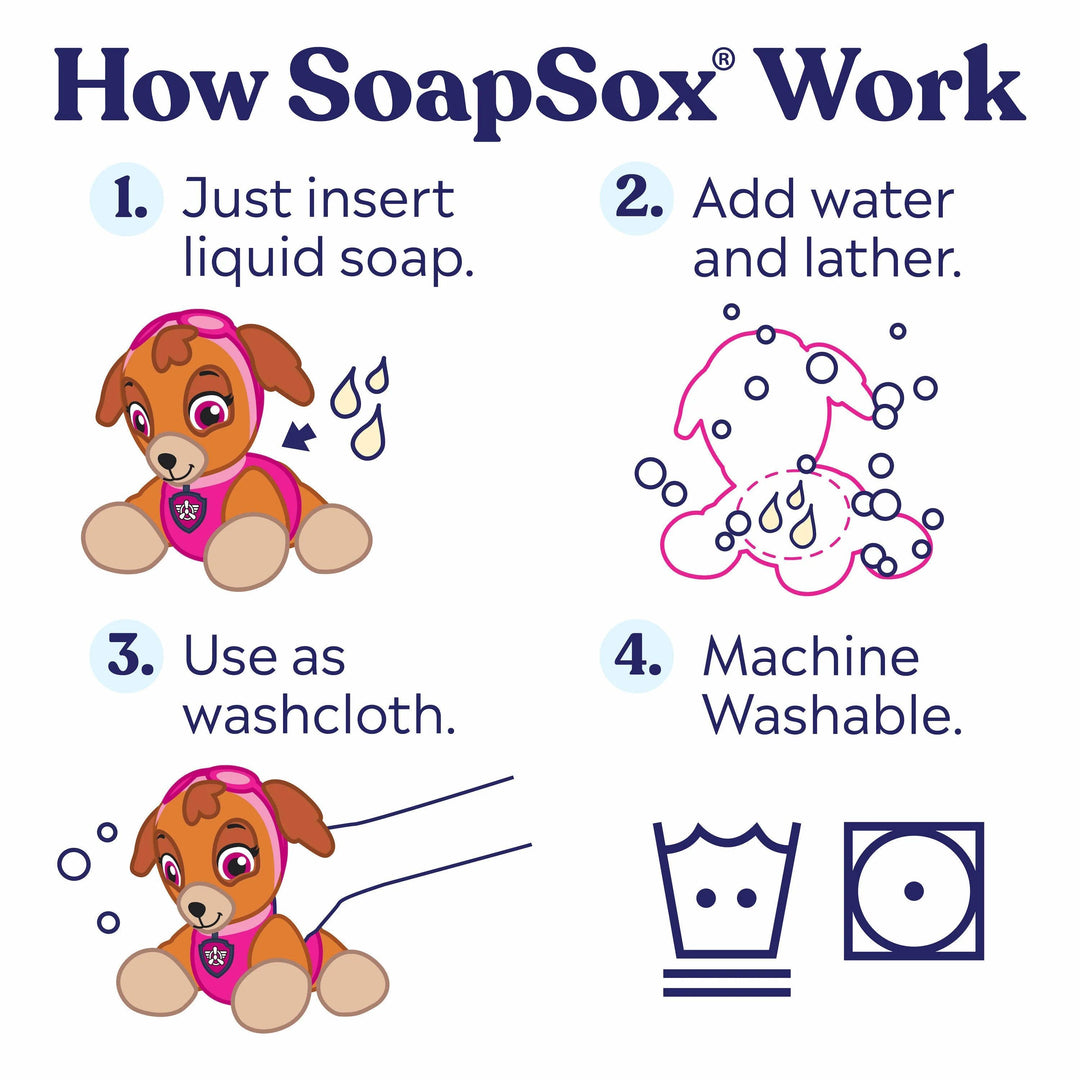 How SoapSox® Work

1. Just insert liquid soap.

2. Add water and lather.

3. Use as washcloth.

4. Machine Washable.