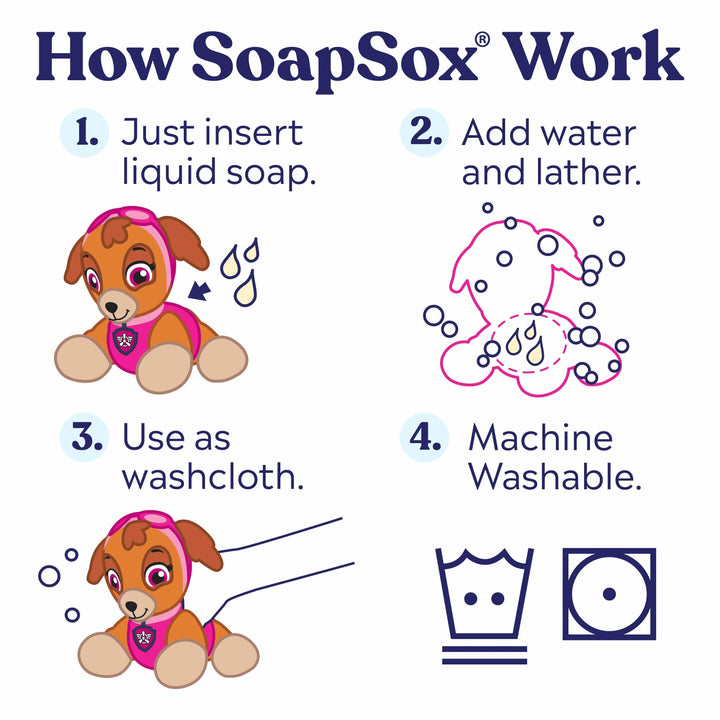 How SoapSox® Work

1. Just insert liquid soap.

2. Add water and lather.

3. Use as washcloth.

4. Machine Washable.